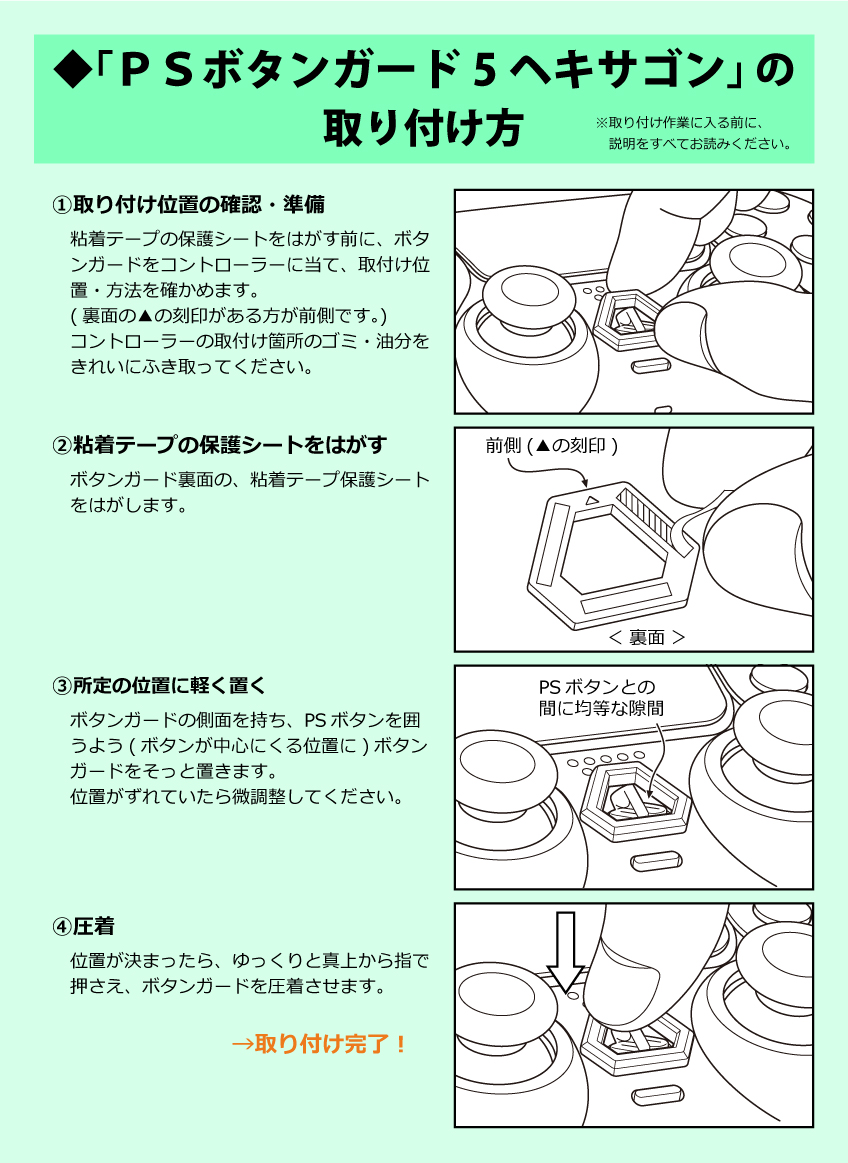 ◆「ＰＳボタンガード５ヘキサゴン」の取り付け方

※取り付け作業に入る前に、説明をすべてお読みください。

①取り付け位置の確認・準備

粘着テープの保護シートをはがす前に、ボタンガードをコントローラーに当て、取付け位置・方法を確かめます。
( 裏面の▲の刻印がある方が前側です。)
コントローラーの取付け箇所のゴミ・油分をきれいにふき取ってください。

②粘着テープの保護シートをはがす

ボタンガード裏面の、粘着テープ保護シートをはがします。

前側 (▲の刻印 )

< 裏面 >

③所定の位置に軽く置く

ボタンガードの側面を持ち、PS ボタンを囲うよう ( ボタンが中心にくる位置に ) ボタンガードをそっと置きます。
位置がずれていたら微調整してください。

PS ボタンとの間に均等な隙間

④圧着

位置が決まったら、ゆっくりと真上から指で押さえ、ボタンガードを圧着させます。

→取り付け完了！